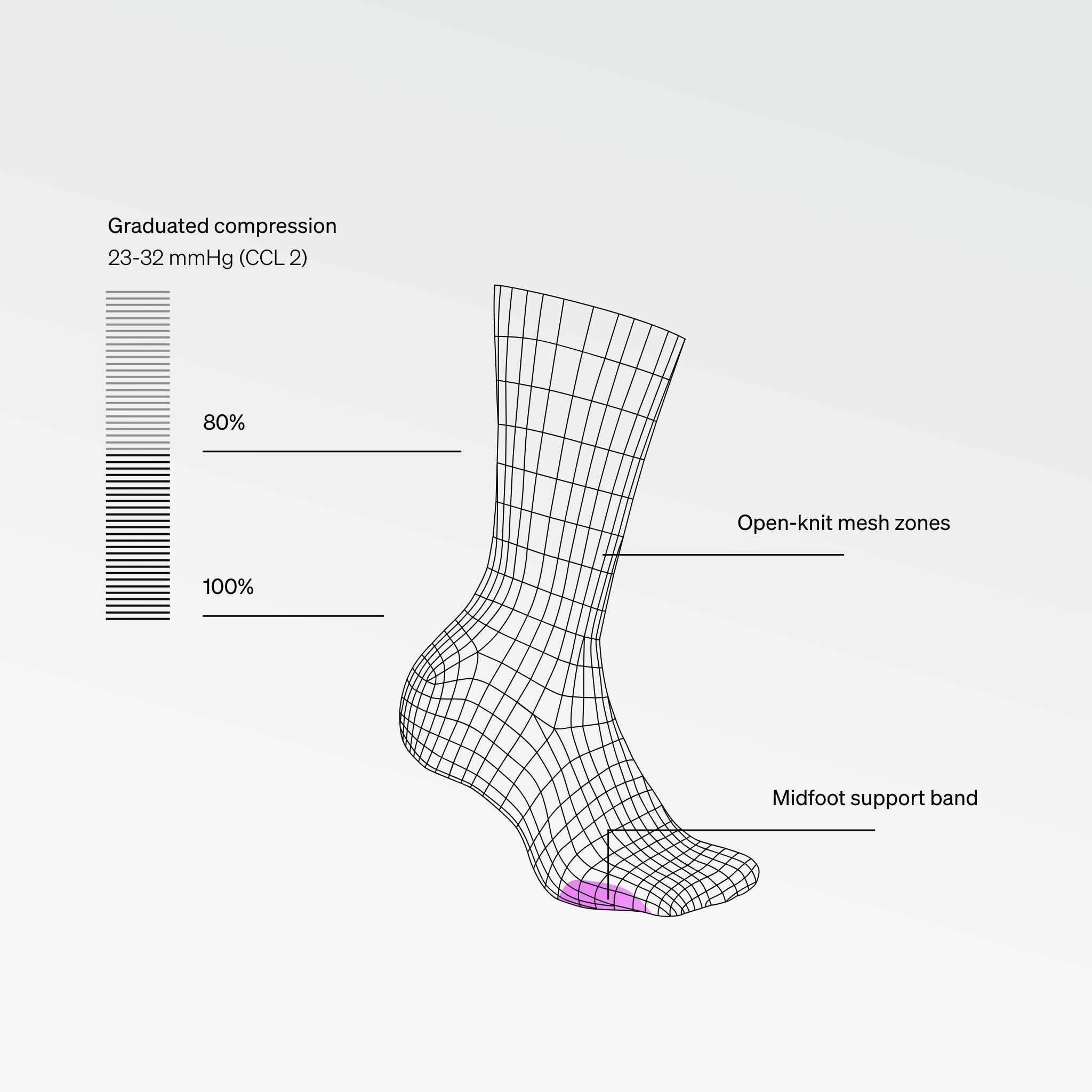 Graduated compression
23-32 mmHg (CCL 2)

80%

100%

Open-knit mesh zones

Midfoot support band