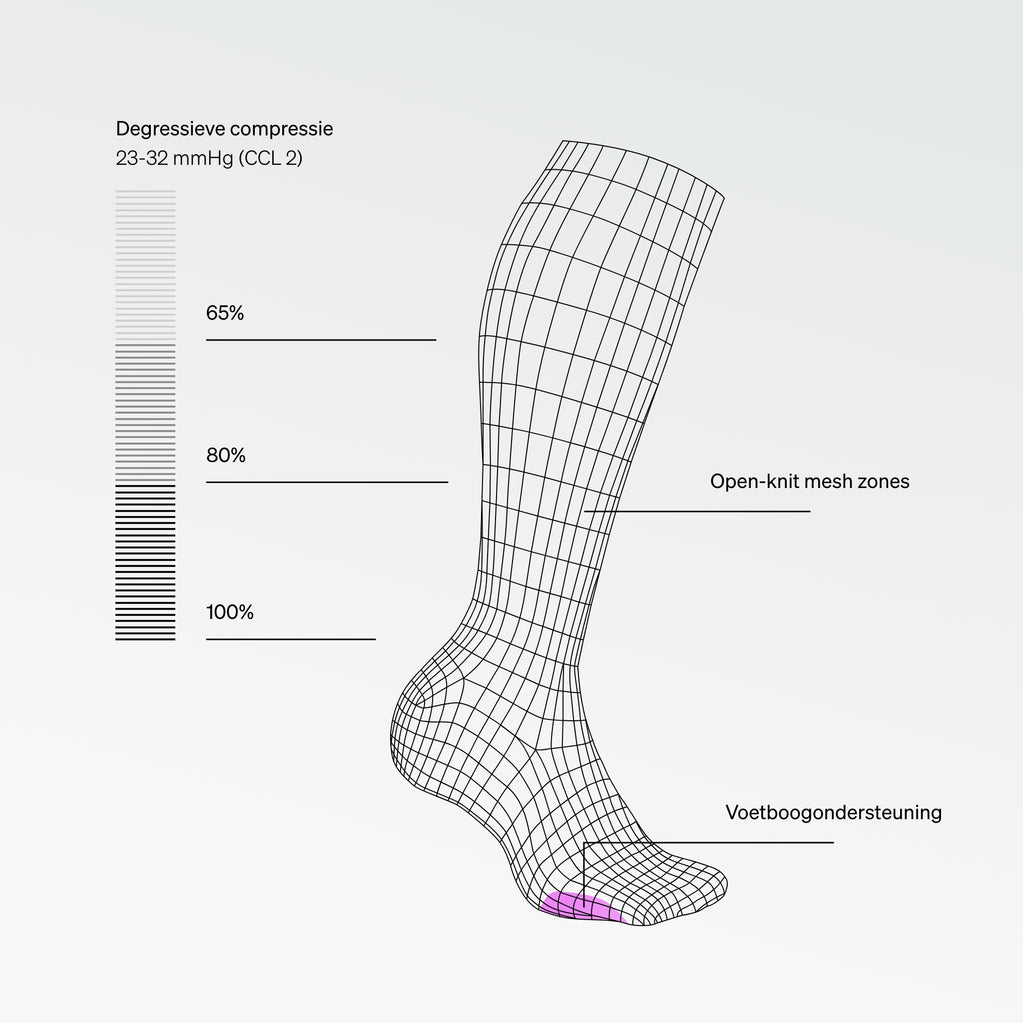 Degressieve compressie
23-32 mmHg (CCL 2)

65%

80%

100%

Open-knit mesh zones

Voetboogondersteuning